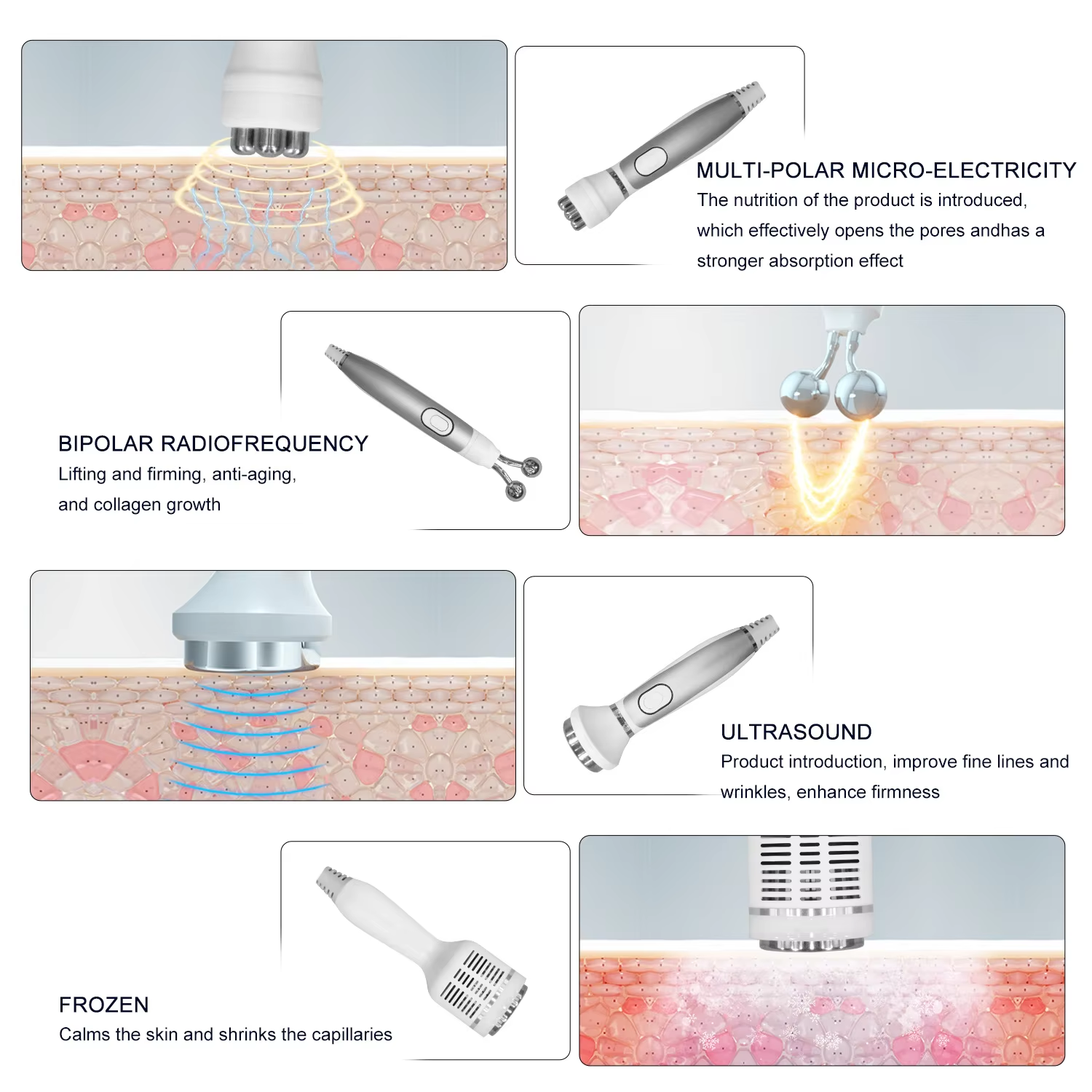 MULTI-POLAR MICRO-ELECTRICITY
The nutrition of the product is introduced, which effectively opens the pores andhas a stronger absorption effect

BIPOLAR RADIOFREQUENCY
Lifting and firming, anti-aging, and collagen growth

ULTRASOUND
Product introduction, improve fine lines and wrinkles, enhance firmness

FROZEN
Calms the skin and shrinks the capillaries