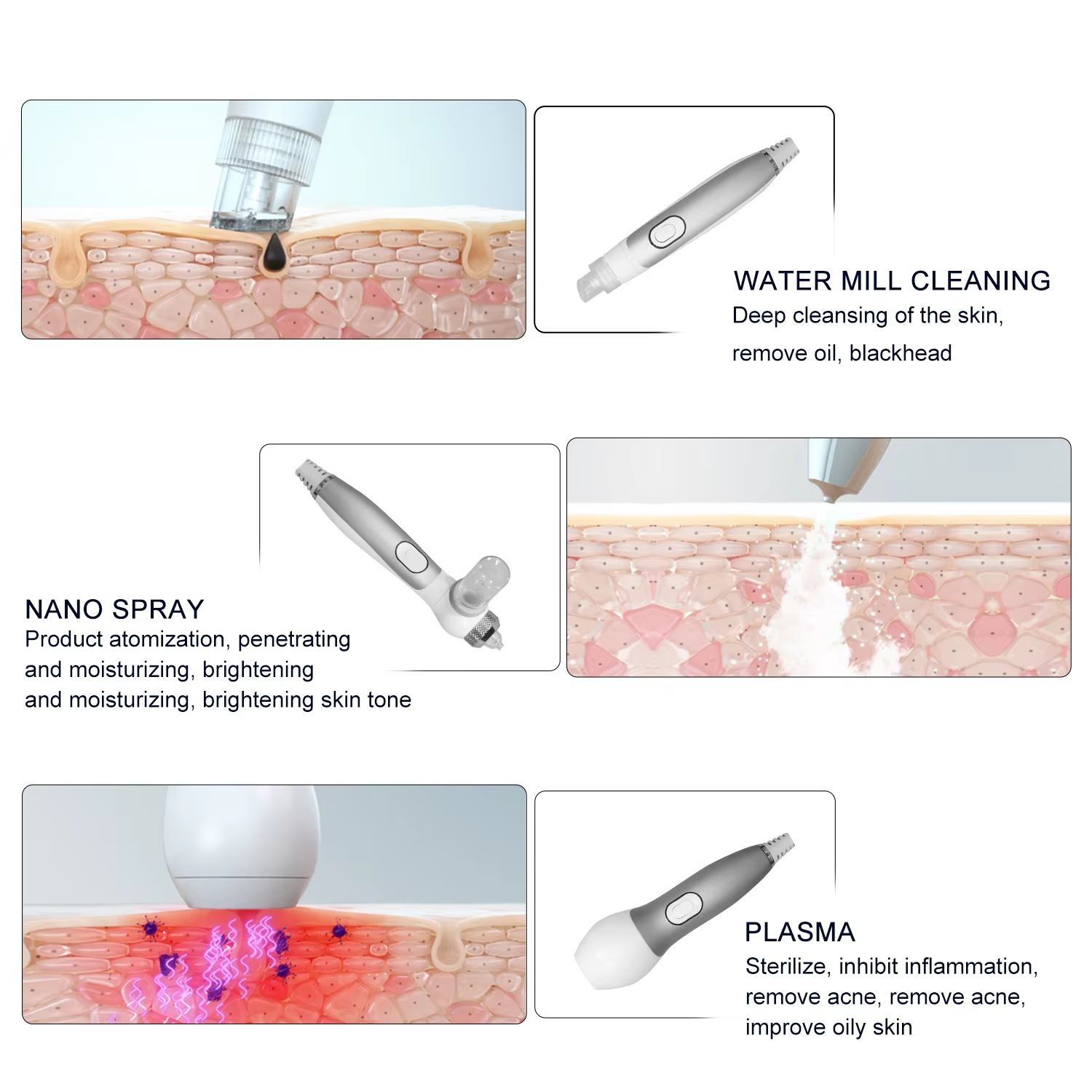 WATER MILL CLEANING
Deep cleansing of the skin, remove oil, blackhead

NANO SPRAY
Product atomization, penetrating and moisturizing, brightening and moisturizing, brightening skin tone

PLASMA
Sterilize, inhibit inflammation, remove acne, remove acne, improve oily skin