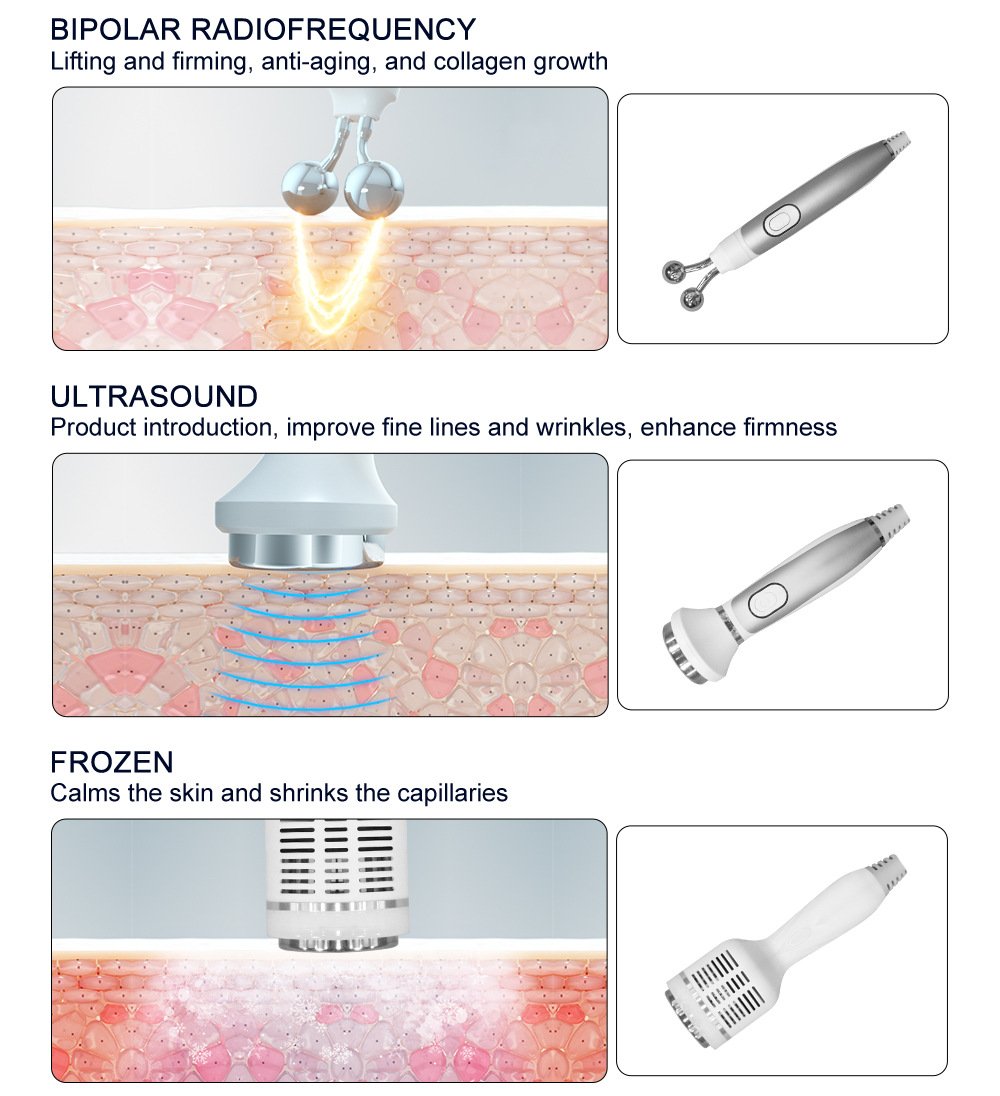 BIPOLAR RADIOFREQUENCY
Lifting and firming, anti-aging, and collagen growth

ULTRASOUND
Product introduction, improve fine lines and wrinkles, enhance firmness

FROZEN
Calms the skin and shrinks the capillaries